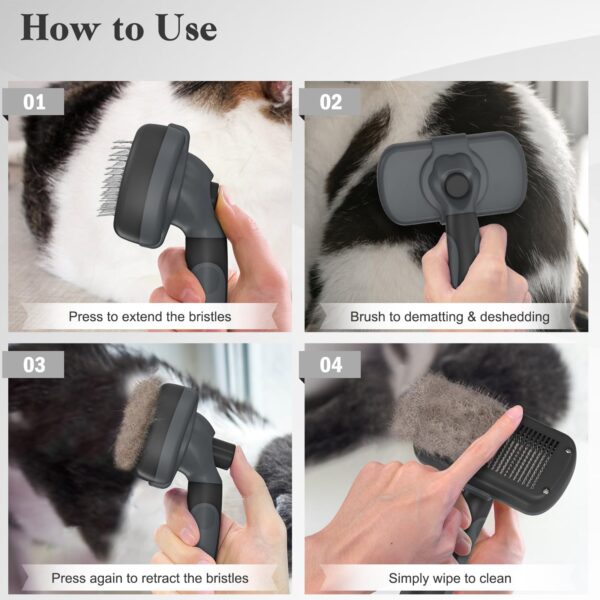 How to Use

01

Press to extend the bristles

02

Brush to dematting & deshedding

03

Press again to retract the bristles

04

Simply wipe to clean